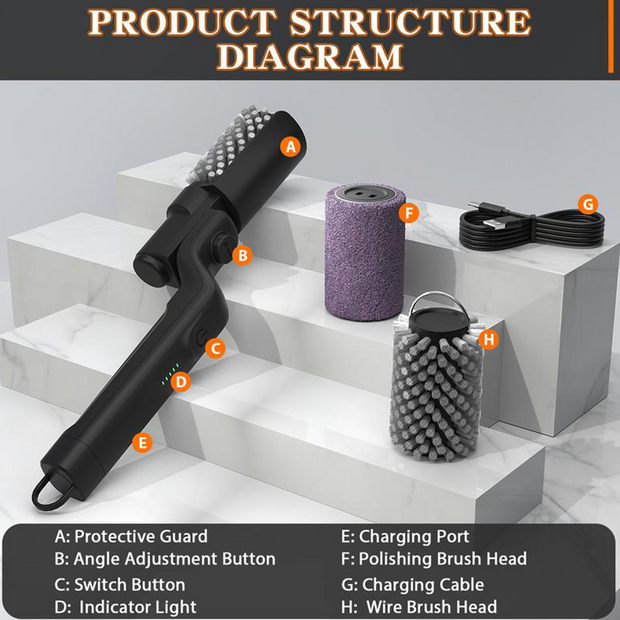 PRODUCT STRUCTURE DIAGRAM

A

B

C

D

E

F

G

H

A: Protective Guard
B: Angle Adjustment Button
C: Switch Button
D: Indicator Light

E: Charging Port
F: Polishing Brush Head
G: Charging Cable
H: Wire Brush Head